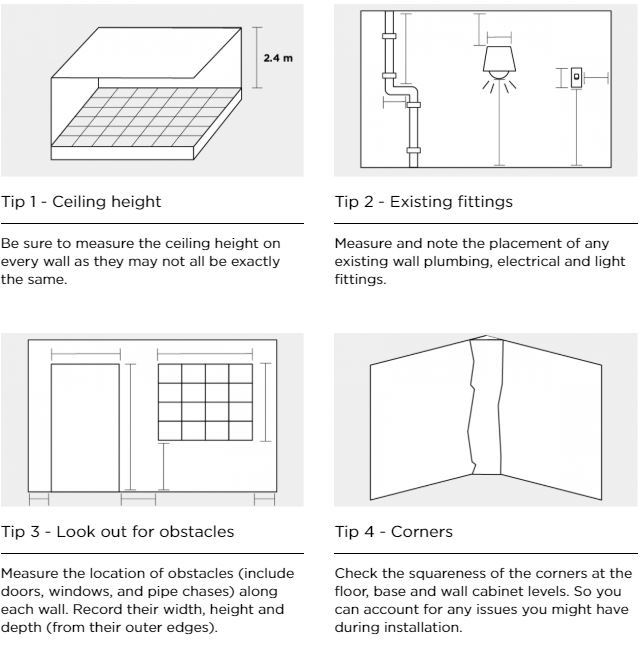 2.4 m

Tip 1 - Ceiling height

Be sure to measure the ceiling height on every wall as they may not all be exactly the same.

Tip 2 - Existing fittings

Measure and note the placement of any existing wall plumbing, electrical and light fittings.

Tip 3 - Look out for obstacles

Measure the location of obstacles (include doors, windows, and pipe chases) along each wall. Record their width, height and depth (from their outer edges).

Tip 4 - Corners

Check the squareness of the corners at the floor, base and wall cabinet levels. So you can account for any issues you might have during installation.